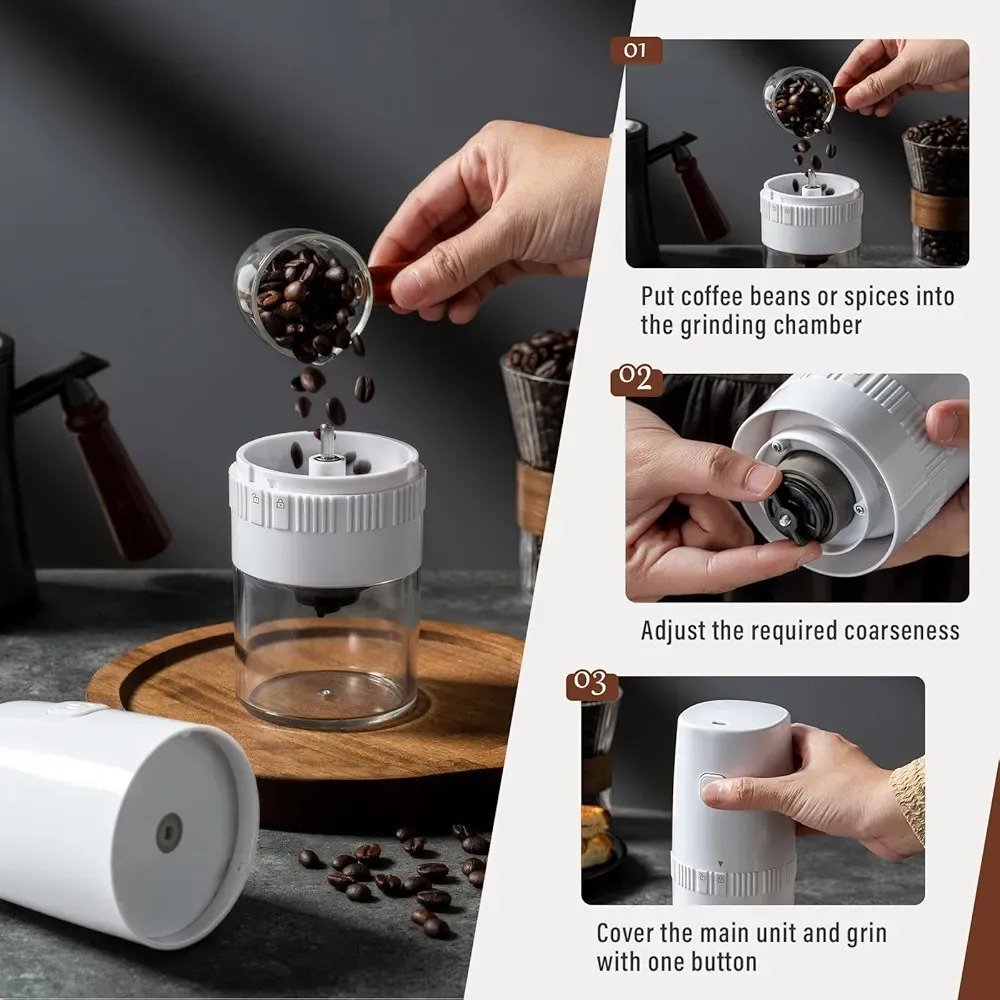 01

Put coffee beans or spices into the grinding chamber

02

Adjust the required coarseness

03

Cover the main unit and grin with one button